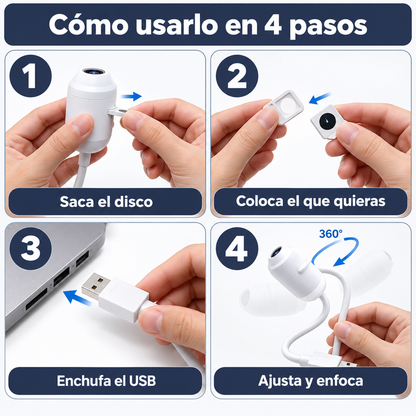 Cómo usarlo en 4 pasos

1

Saca el disco

2

Coloca el que quieras

3

Enchufa el USB

4

360°

Ajusta y enfoca